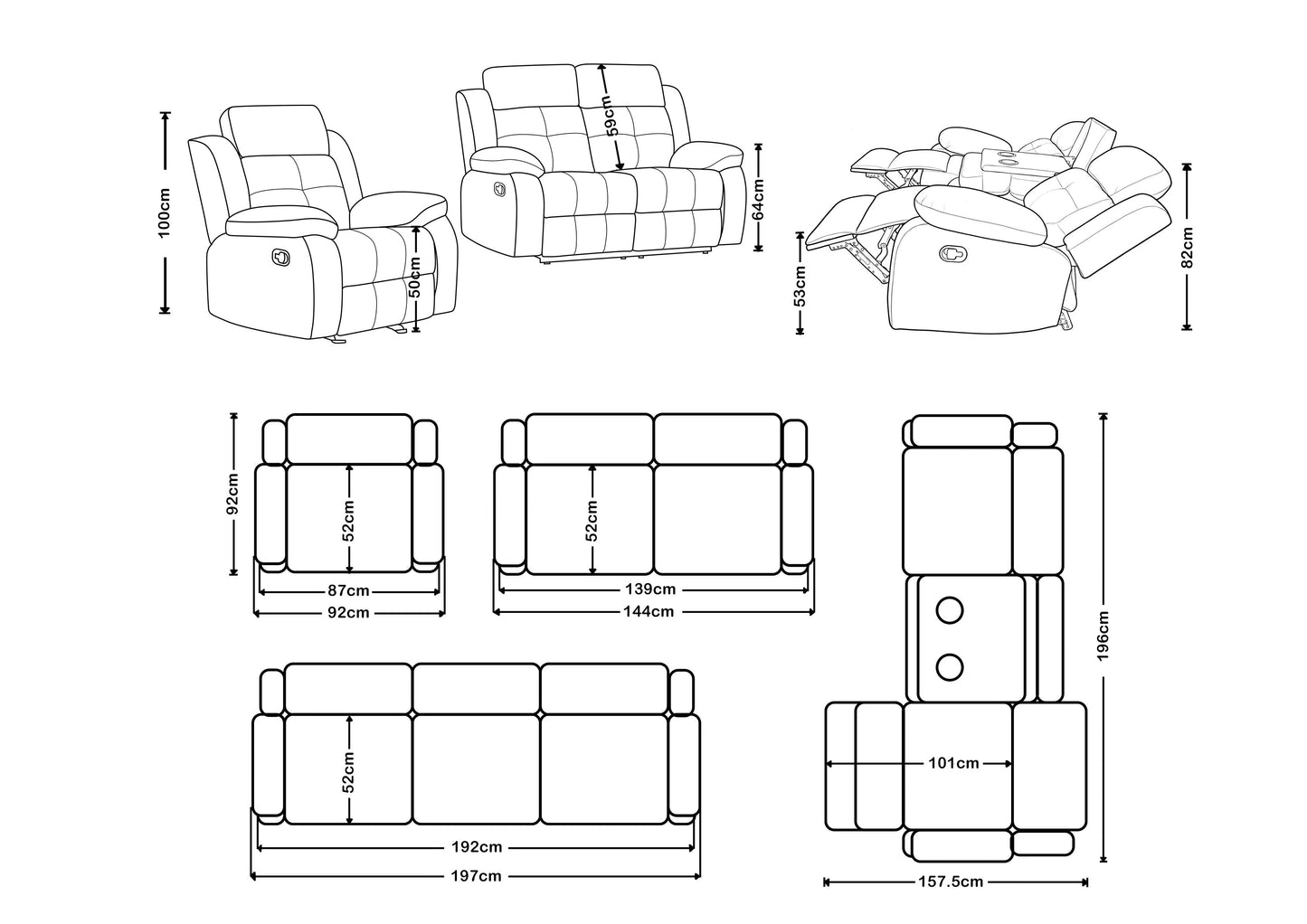 100cm
50cm
59cm
64cm
53cm
82cm
92cm
52cm
87cm
92cm
52cm
139cm
144cm
196cm
52cm
192cm
197cm
101cm
157.5cm